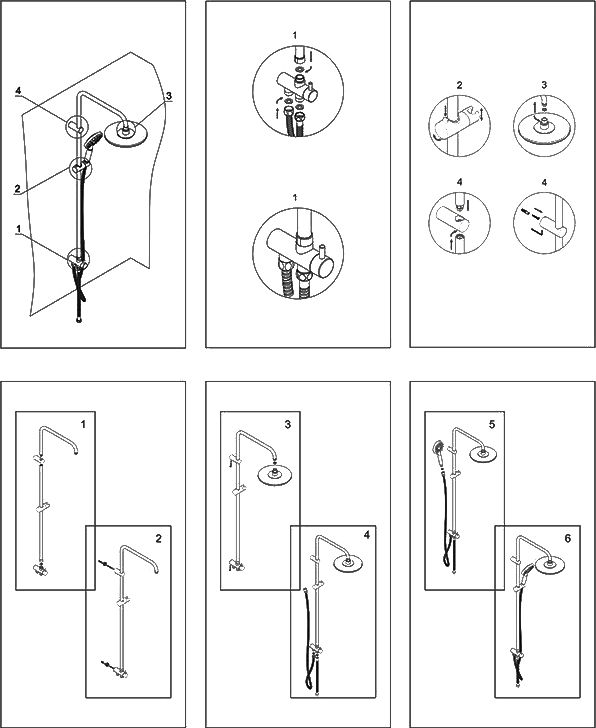 4
3
2
1

1

1

2
3

4
4

1
2

3
4

5
6