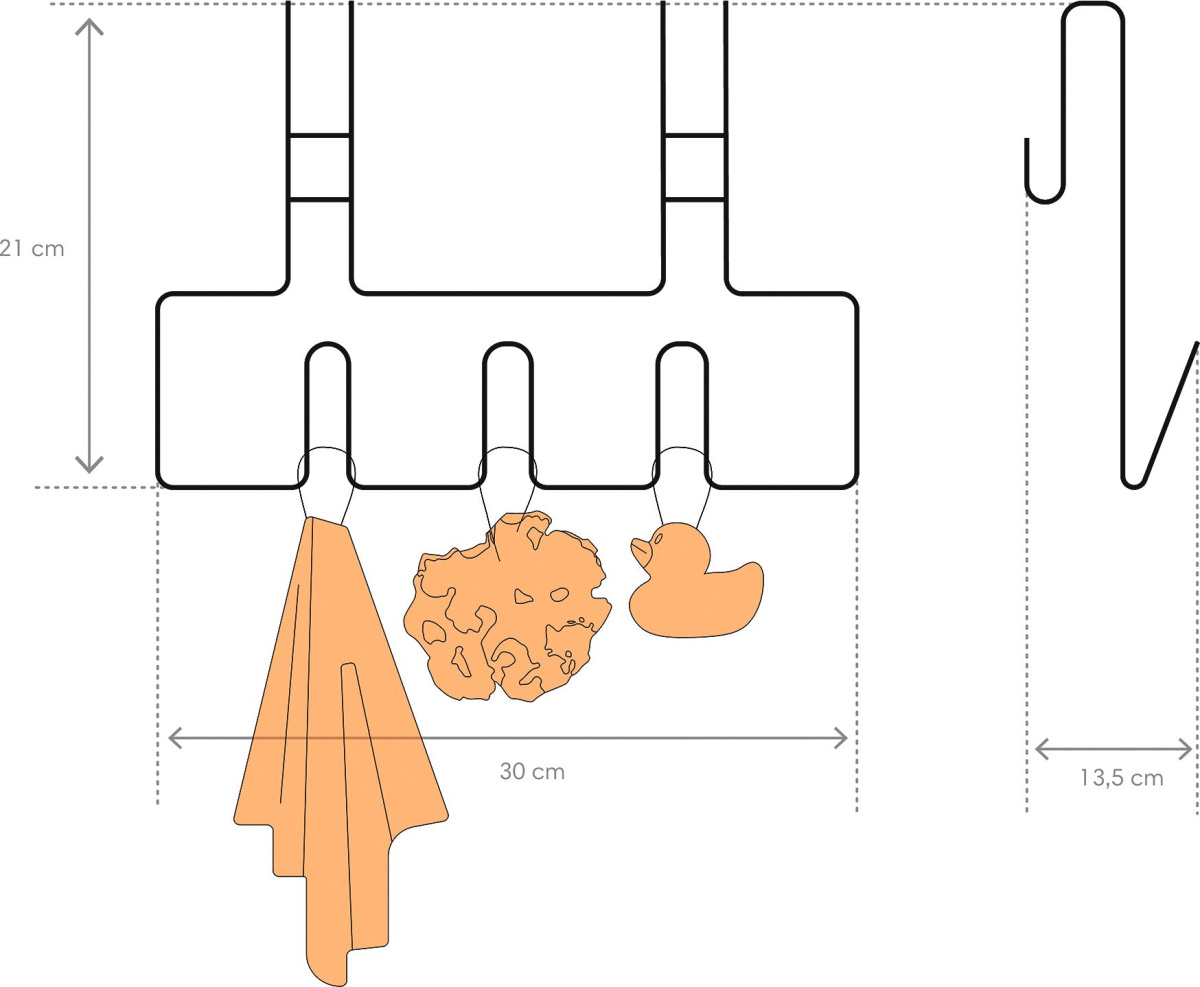 21 cm

30 cm

13,5 cm