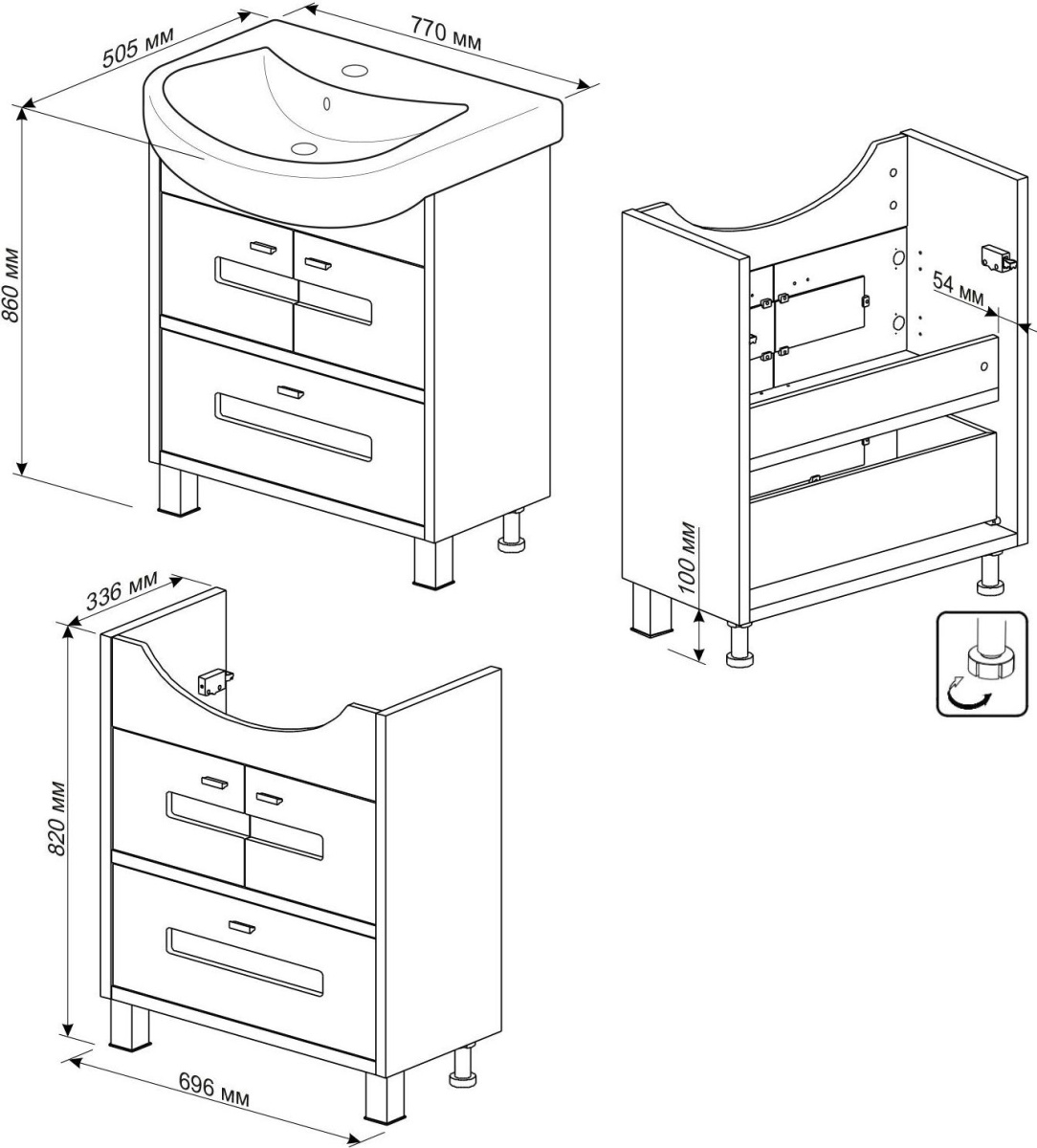 505 мм
770 мм
860 мм
54 мм
100 мм
336 мм
820 мм
696 мм