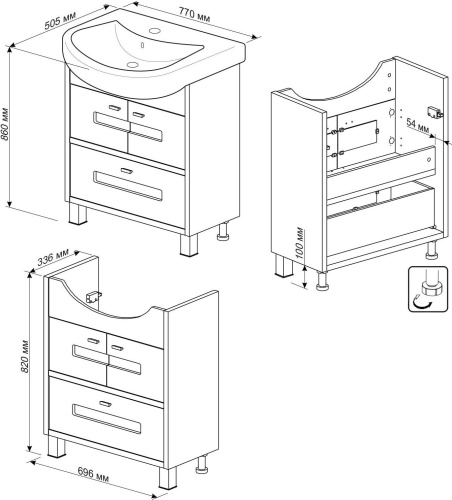 505 мм
770 мм
860 мм
54 мм
100 мм
336 мм
820 мм
696 мм